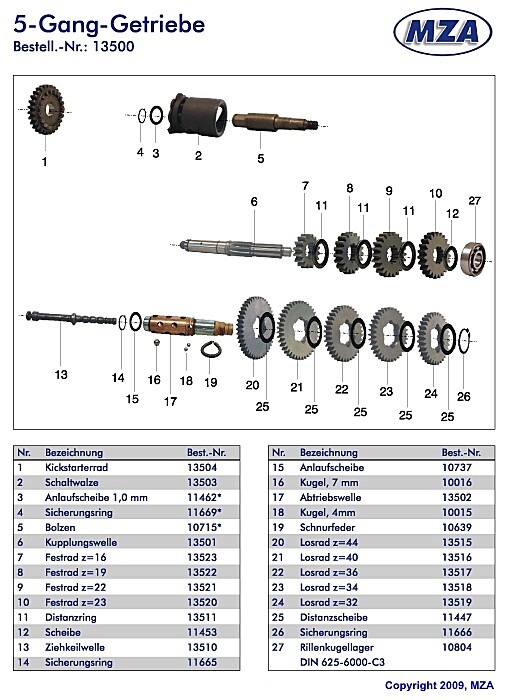 5-Gang-Getriebe
Bestell.-Nr.: 13500

MZA

1
4 3 2 5
6
7 11 8 11 9 11 10 12 27
13 14 15 16 17 18 19 20 25 21 25 22 25 23 25 24 25 26

| Nr. | Bezeichnung | Best.-Nr. |
|---|---|---|
| 1 | Kickstarterrad | 13504 |
| 2 | Schaltwalze | 13503 |
| 3 | Anlaufscheibe 1,0 mm | 11462* |
| 4 | Sicherungsring | 11669* |
| 5 | Bolzen | 10715* |
| 6 | Kupplungswelle | 13501 |
| 7 | Festrad z=16 | 13523 |
| 8 | Festrad z=19 | 13522 |
| 9 | Festrad z=22 | 13521 |
| 10 | Festrad z=23 | 13520 |
| 11 | Distanzring | 13511 |
| 12 | Scheibe | 11453 |
| 13 | Ziehkeilwelle | 13510 |
| 14 | Sicherungsring | 11665 |

| Nr. | Bezeichnung | Best.-Nr. |
|---|---|---|
| 15 | Anlaufscheibe | 10737 |
| 16 | Kugel, 7 mm | 10016 |
| 17 | Abtriebswelle | 13502 |
| 18 | Kugel, 4mm | 10015 |
| 19 | Schnurfeder | 10639 |
| 20 | Losrad z=44 | 13515 |
| 21 | Losrad z=40 | 13516 |
| 22 | Losrad z=36 | 13517 |
| 23 | Losrad z=34 | 13518 |
| 24 | Losrad z=32 | 13519 |
| 25 | Distanzscheibe | 11447 |
| 26 | Sicherungsring | 11666 |
| 27 | Rillenkugellager DIN 625-6000-C3 | 10804 |

Copyright 2009, MZA