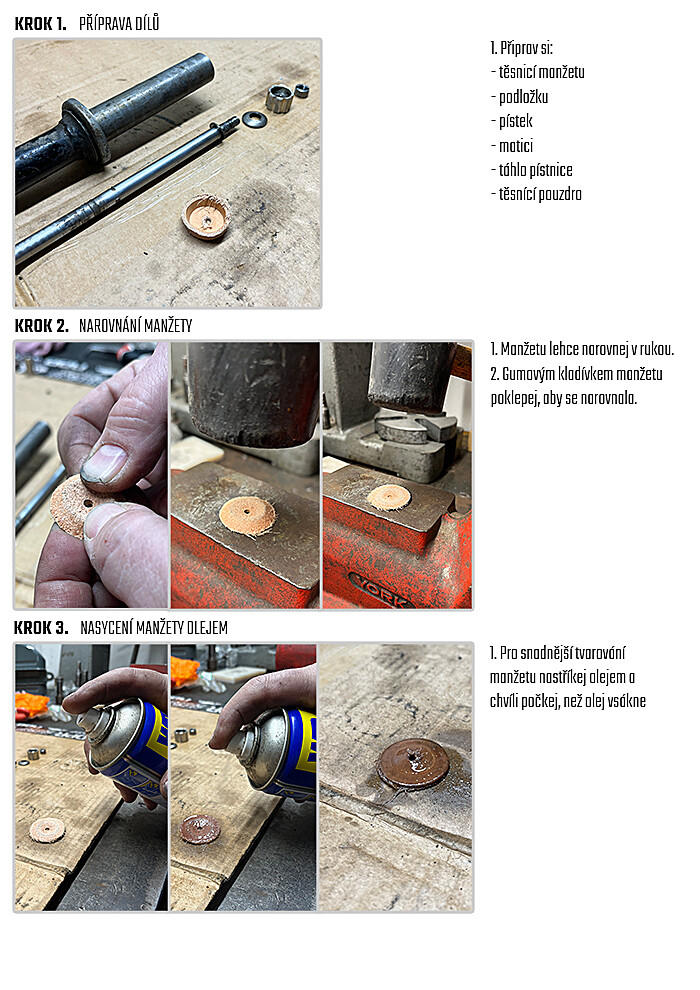 KROK 1. PŘÍPRAVA DÍLŮ

1. Připrav si:
- těsnicí manžetu
- podložku
- pístek
- matici
- táhlo pístnice
- těsnící pouzdro

KROK 2. NAROVNÁNÍ MANŽETY

YORK

1. Manžetu lehce narovnej v rukou.
2. Gumovým kladívkem manžetu poklepej, aby se narovnala.

KROK 3. NASYCENÍ MANŽETY OLEJEM

1. Pro snadnější tvarování manžetu nastříkej olejem a chvíli počkej, než olej vsákne